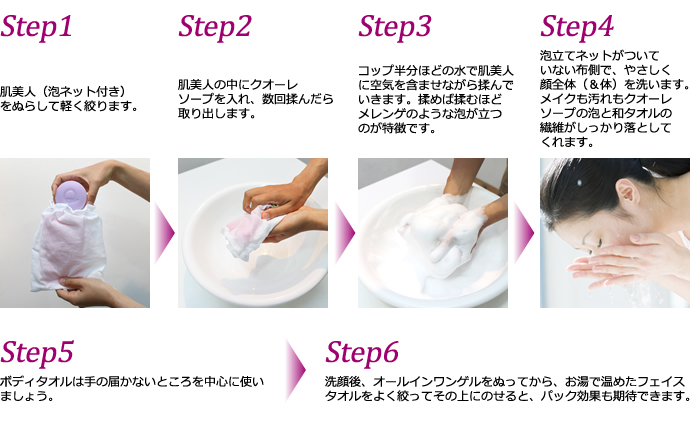 Step1

肌美人（泡ネット付き）をぬらして軽く絞ります。

Step2

肌美人の中にクオーレソープを入れ、数回揉んだら取り出します。

Step3

コップ半分ほどの水で肌美人に空気を含ませながら揉んでいきます。揉めば揉むほどメレンゲのような泡が立つのが特徴です。

Step4

泡立てネットがついていない布側で、やさしく顔全体（＆体）を洗います。メイクも汚れもクオーレソープの泡と和タオルの繊維がしっかり落としてくれます。

Step5

ボディタオルは手の届かないところを中心に使いましょう。

Step6

洗顔後、オールインワンゲルをぬってから、お湯で温めたフェイスタオルをよく絞ってその上にのせると、パック効果も期待できます。